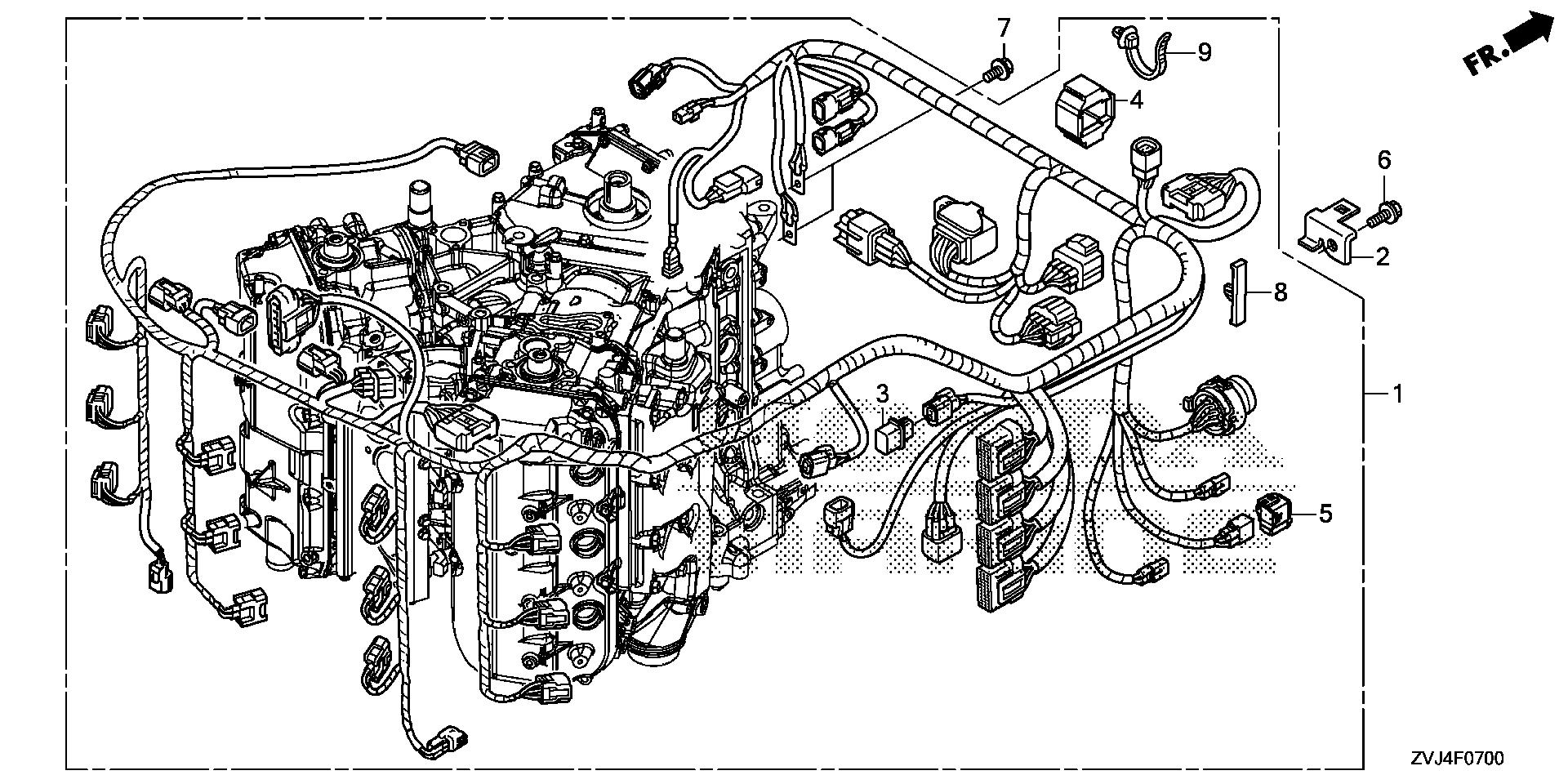 7
9
FR.
4
6
2
8
3
1
5
ZVJ4F0700